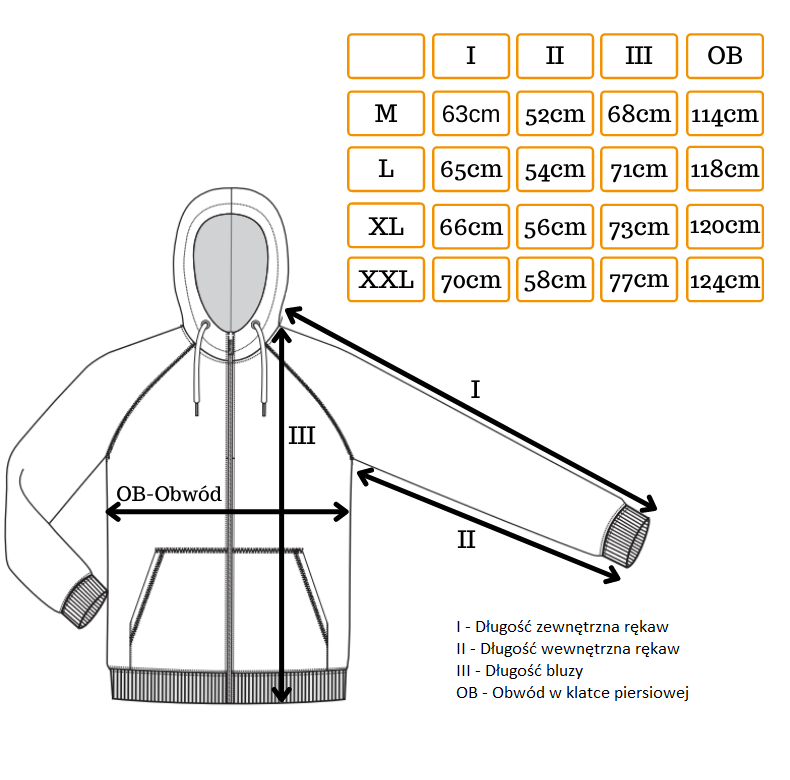 | | I | II | III | OB |
|---|---|---|---|---|
| M | 63cm | 52cm | 68cm | 114cm |
| L | 65cm | 54cm | 71cm | 118cm |
| XL | 66cm | 56cm | 73cm | 120cm |
| XXL | 70cm | 58cm | 77cm | 124cm |

I

III

OB-Obwód

II

I - Długość zewnętrzna rękaw
II - Długość wewnętrzna rękaw
III - Długość bluzy
OB - Obwód w klatce piersiowej